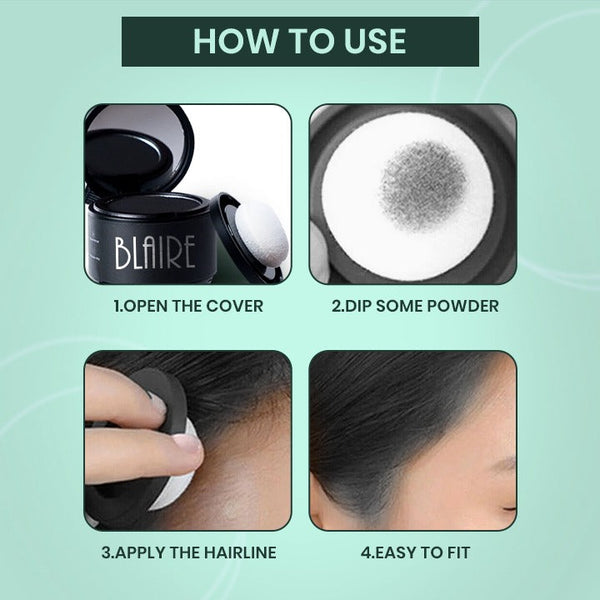 HOW TO USE

BLAIRE

1.OPEN THE COVER

2.DIP SOME POWDER

3.APPLY THE HAIRLINE

4.EASY TO FIT