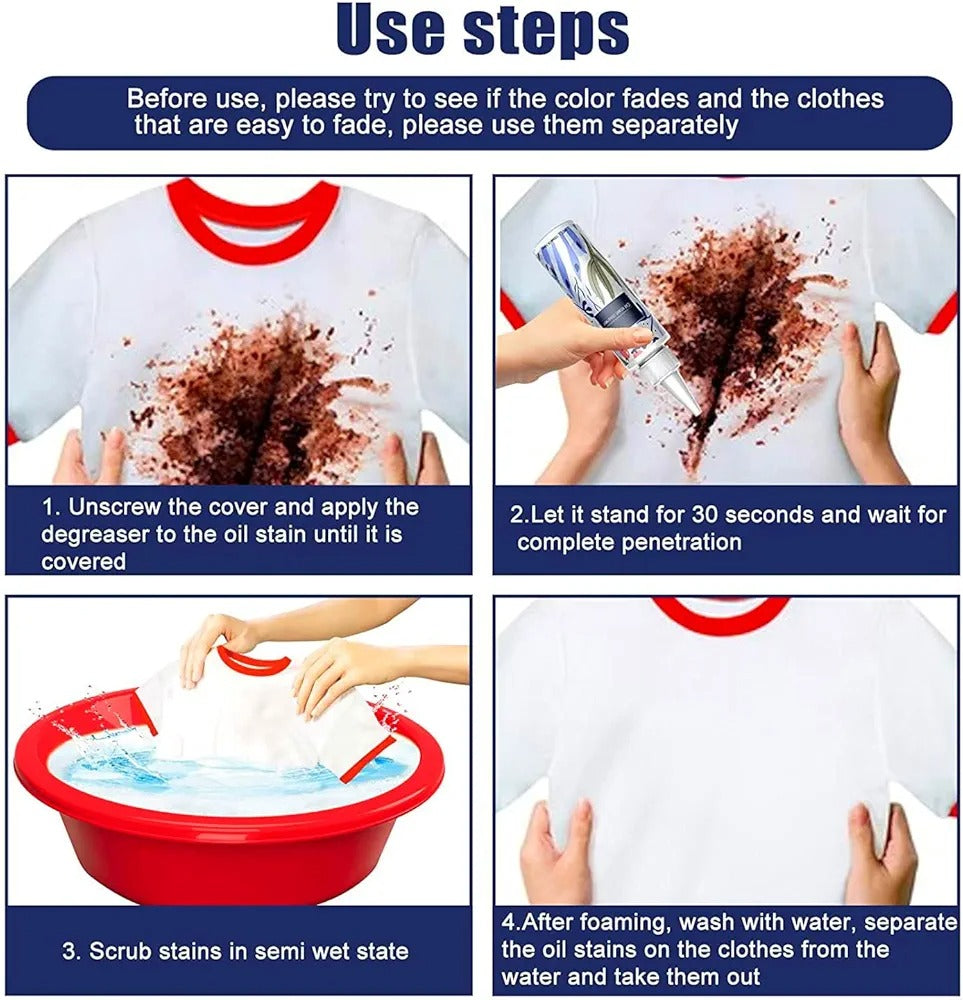 Use steps

Before use, please try to see if the color fades and the clothes that are easy to fade, please use them separately

1. Unscrew the cover and apply the degreaser to the oil stain until it is covered

2.Let it stand for 30 seconds and wait for complete penetration

3. Scrub stains in semi wet state

4.After foaming, wash with water, separate the oil stains on the clothes from the water and take them out